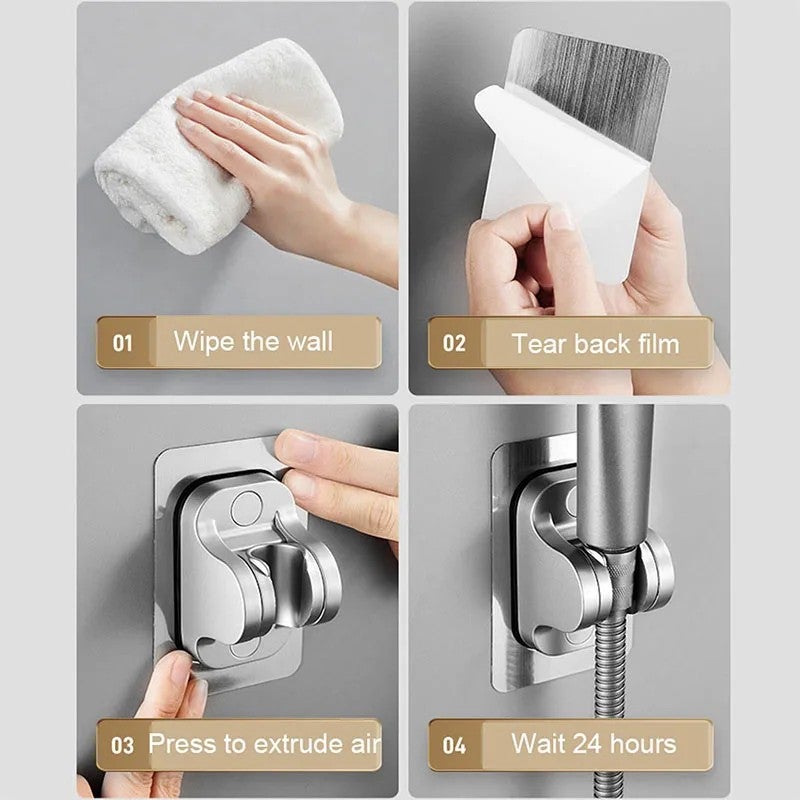 01 Wipe the wall

02 Tear back film

03 Press to extrude air

04 Wait 24 hours